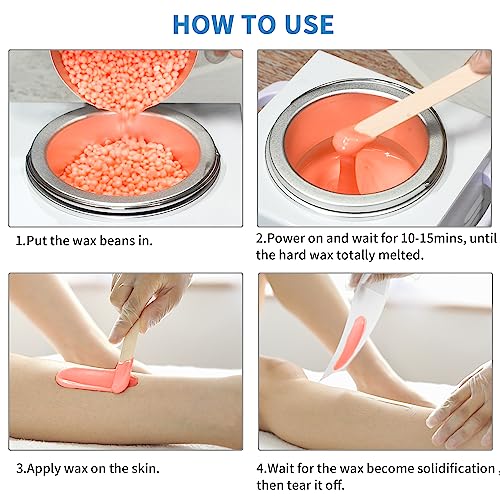 HOW TO USE

1.Put the wax beans in.

2.Power on and wait for 10-15mins, until the hard wax totally melted.

3.Apply wax on the skin.

4.Wait for the wax become solidification , then tear it off.