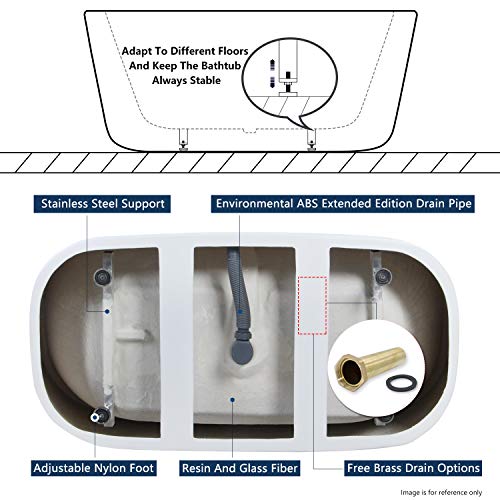 Adapt To Different Floors And Keep The Bathtub Always Stable

Stainless Steel Support

Environmental ABS Extended Edition Drain Pipe

Adjustable Nylon Foot

Resin And Glass Fiber

Free Brass Drain Options

Image is for reference only