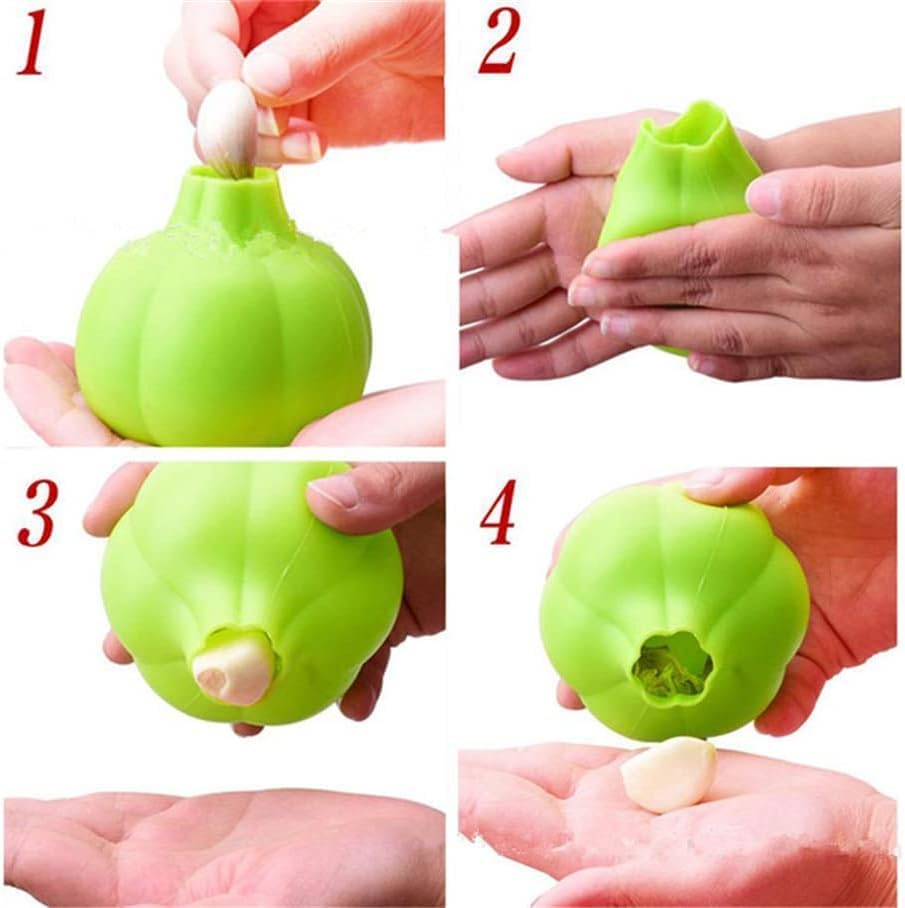 1

2

3

4