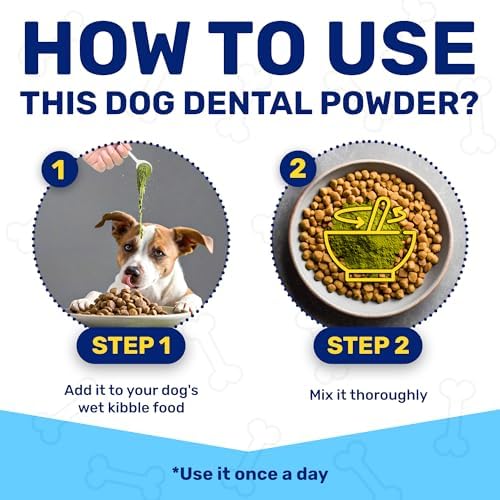 HOW TO USE
THIS DOG DENTAL POWDER?

1

STEP 1

Add it to your dog's wet kibble food

2

STEP 2

Mix it thoroughly

*Use it once a day