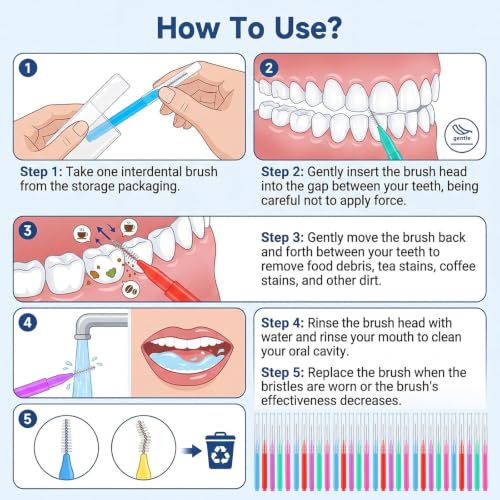 How To Use?

1

Step 1: Take one interdental brush from the storage packaging.

2

gentle

Step 2: Gently insert the brush head into the gap between your teeth, being careful not to apply force.

3

Step 3: Gently move the brush back and forth between your teeth to remove food debris, tea stains, coffee stains, and other dirt.

4

Step 4: Rinse the brush head with water and rinse your mouth to clean your oral cavity.

Step 5: Replace the brush when the bristles are worn or the brush's effectiveness decreases.

5