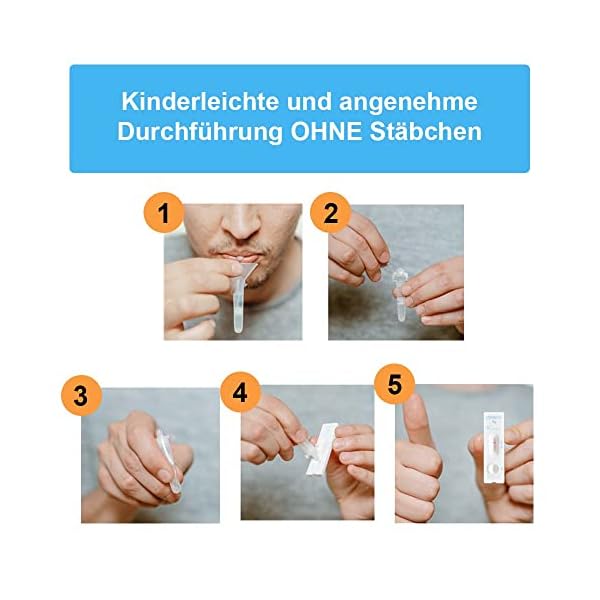 Kinderleichte und angenehme Durchführung OHNE Stäbchen

1

2

3

4

5