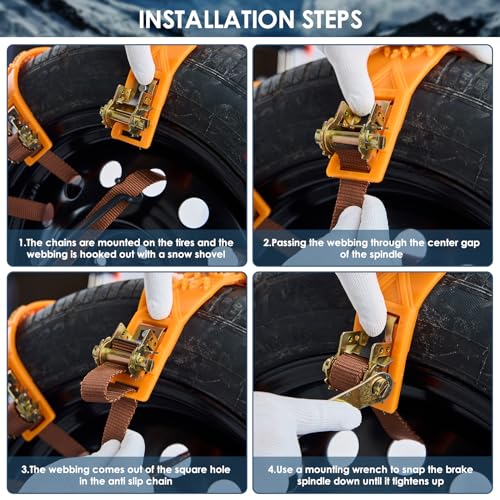 INSTALLATION STEPS

1.The chains are mounted on the tires and the webbing is hooked out with a snow shovel

2.Passing the webbing through the center gap of the spindle

3.The webbing comes out of the square hole in the anti slip chain

4.Use a mounting wrench to snap the brake spindle down until it tightens up