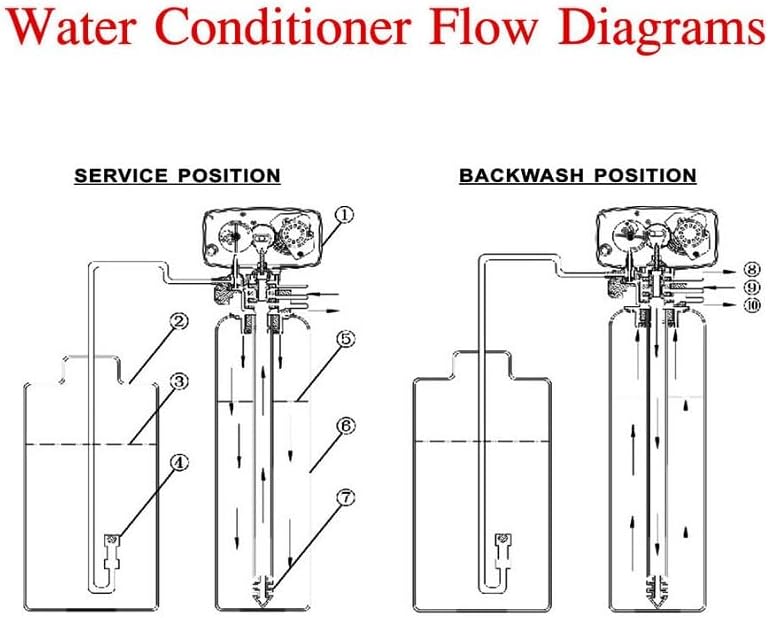 Water Conditioner Flow Diagrams

SERVICE POSITION

① ② ③ ④ ⑤ ⑥ ⑦

BACKWASH POSITION

⑧ ⑨ ⑩