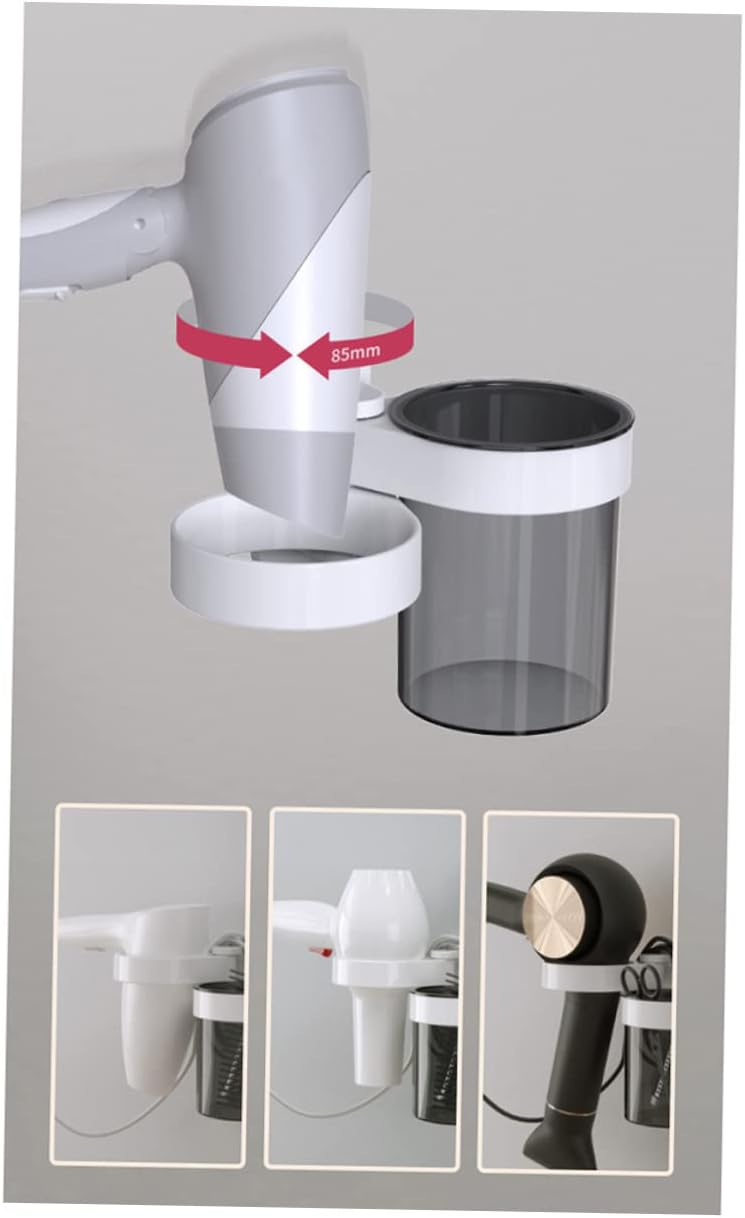 85mm