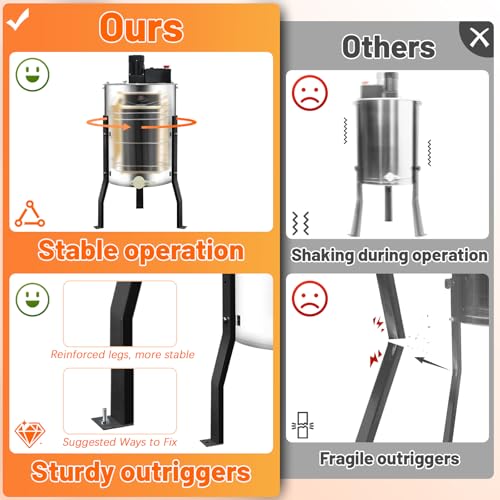 Ours

Stable operation

Reinforced legs, more stable

Suggested Ways to Fix

Sturdy outriggers

Others

Shaking during operation

Fragile outriggers