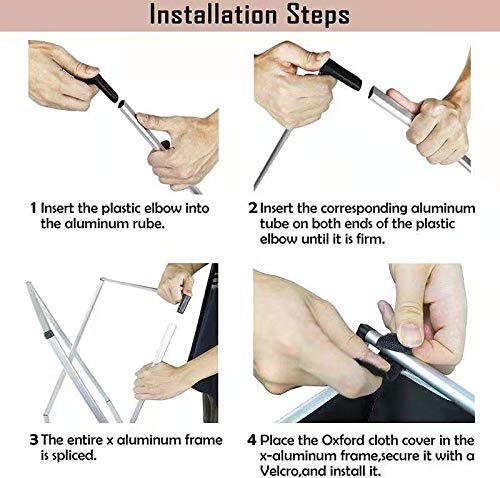 Installation Steps

1 Insert the plastic elbow into the aluminum rube.

2 Insert the corresponding aluminum tube on both ends of the plastic elbow until it is firm.

3 The entire x aluminum frame is spliced.

4 Place the Oxford cloth cover in the x-aluminum frame,secure it with a Velcro,and install it.