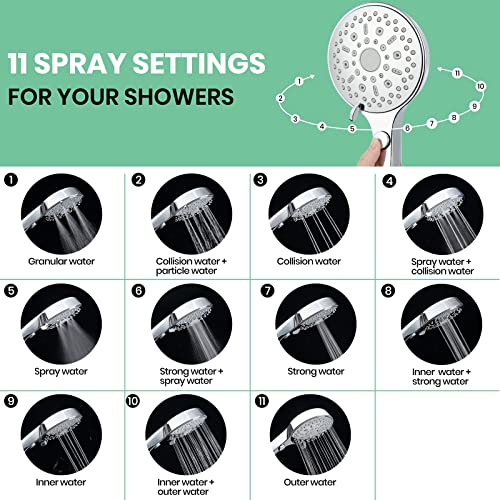 11 SPRAY SETTINGS
FOR YOUR SHOWERS

1 2 3 4 5 6 7 8 9 10 11

1
Granular water

2
Collision water + particle water

3
Collision water

4
Spray water + collision water

5
Spray water

6
Strong water + spray water

7
Strong water

8
Inner water + strong water

9
Inner water

10
Inner water + outer water

11
Outer water