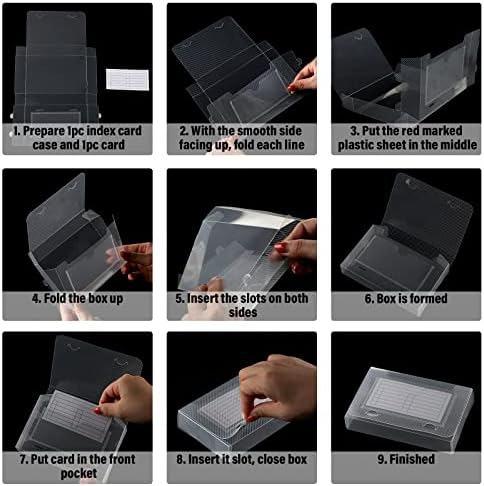 1. Prepare 1pc index card case and 1pc card

2. With the smooth side facing up, fold each line

3. Put the red marked plastic sheet in the middle

4. Fold the box up

5. Insert the slots on both sides

6. Box is formed

7. Put card in the front pocket

8. Insert it slot, close box

9. Finished