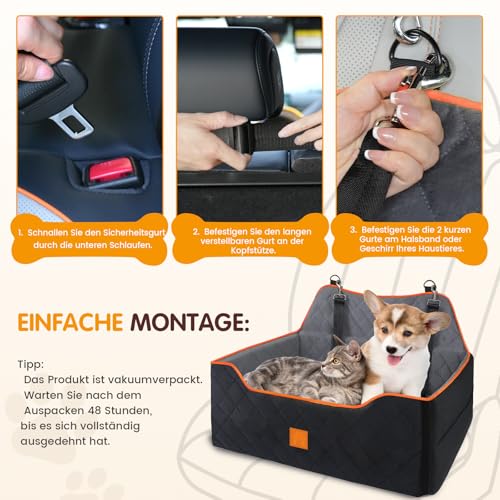 1. Schnallen Sie den Sicherheitsgurt durch die unteren Schlaufen.

2. Befestigen Sie den langen verstellbaren Gurt an der Kopfstütze.

3. Befestigen Sie die 2 kurzen Gurte am Halsband oder Geschirr Ihres Haustieres.

EINFACHE MONTAGE:

Tipp:
Das Produkt ist vakuumverpackt. Warten Sie nach dem Auspacken 48 Stunden, bis es sich vollständig ausgedehnt hat.