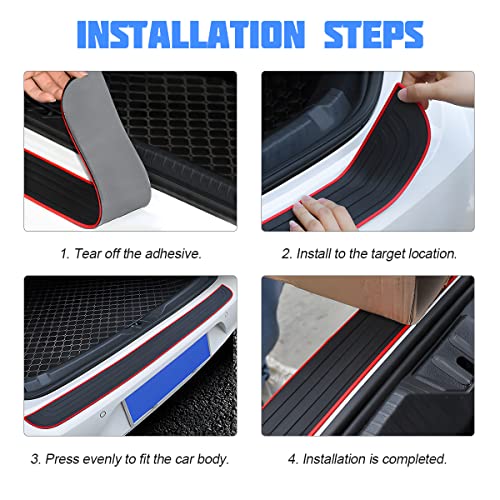 INSTALLATION STEPS

1. Tear off the adhesive.

2. Install to the target location.

3. Press evenly to fit the car body.

4. Installation is completed.