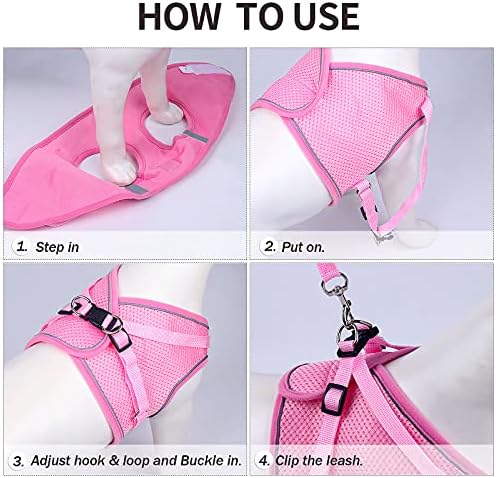 HOW TO USE

1. Step in

2. Put on.

3. Adjust hook & loop and Buckle in.

4. Clip the leash.