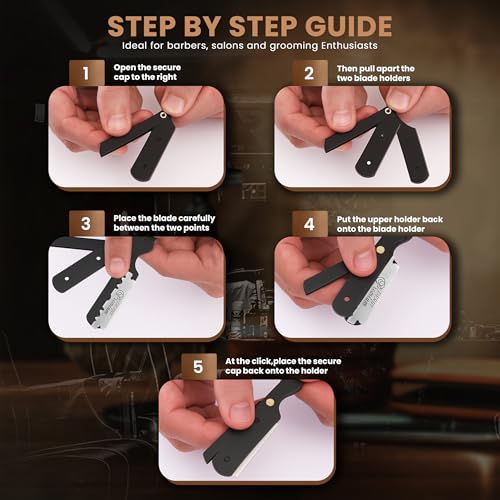 STEP BY STEP GUIDE

Ideal for barbers, salons and grooming Enthusiasts

1

Open the secure cap to the right

2

Then pull apart the two blade holders

3

Place the blade carefully between the two points

4

Put the upper holder back onto the blade holder

5

At the click,place the secure cap back onto the holder