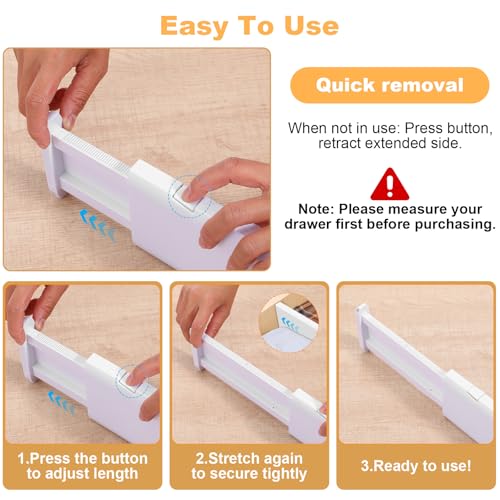 Easy To Use

Quick removal

When not in use: Press button, retract extended side.

Note: Please measure your drawer first before purchasing.

1.Press the button to adjust length

2.Stretch again to secure tightly

3.Ready to use!