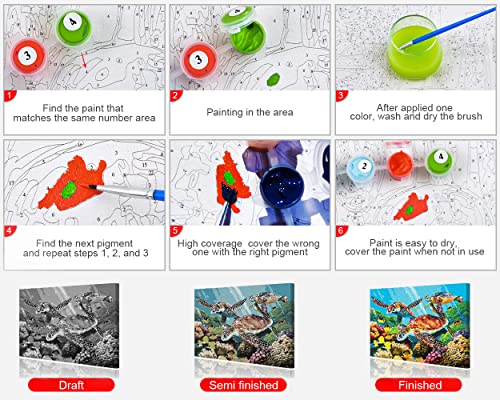 1
Find the paint that matches the same number area

2
Painting in the area

3
After applied one color, wash and dry the brush

4
Find the next pigment and repeat steps 1, 2, and 3

5
High coverage cover the wrong one with the right pigment

6
Paint is easy to dry, cover the paint when not in use

Draft

Semi finished

Finished