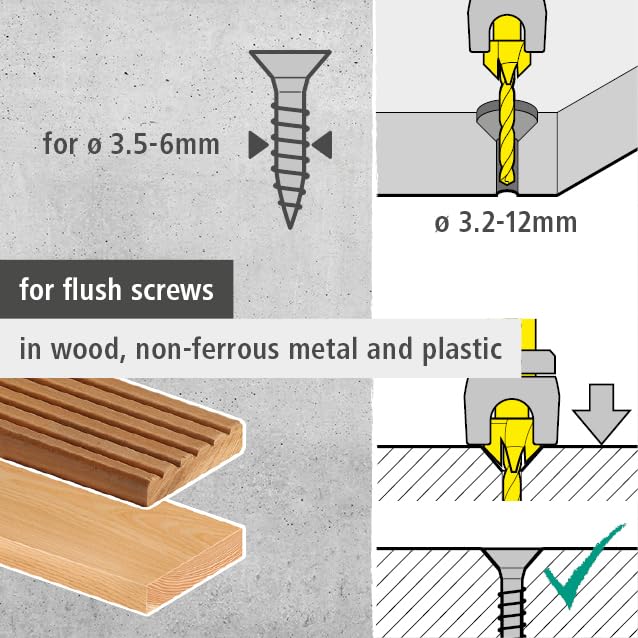 for ø 3.5-6mm

ø 3.2-12mm

for flush screws

in wood, non-ferrous metal and plastic