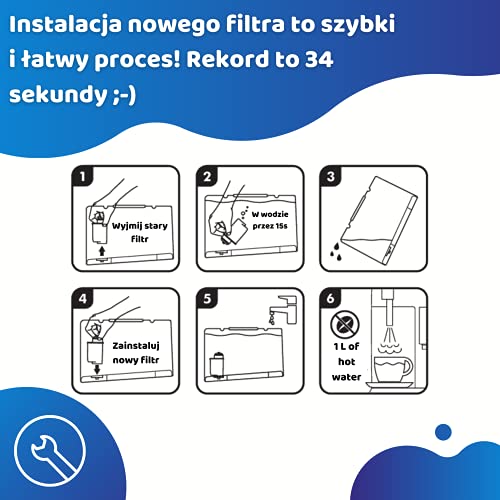 Instalacja nowego filtra to szybki i łatwy proces! Rekord to 34 sekundy ;-)

1
Wyjmij stary filtr

2
W wodzie przez 15s

3

4
Zainstaluj nowy filtr

5

6
1 L of hot water