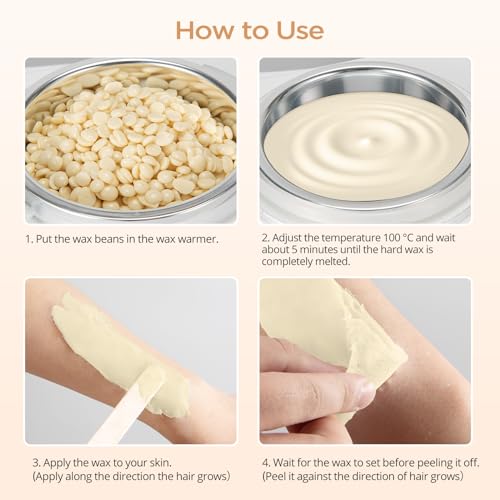 How to Use

1. Put the wax beans in the wax warmer.

2. Adjust the temperature 100 °C and wait about 5 minutes until the hard wax is completely melted.

3. Apply the wax to your skin.
(Apply along the direction the hair grows)

4. Wait for the wax to set before peeling it off.
(Peel it against the direction of hair grows)