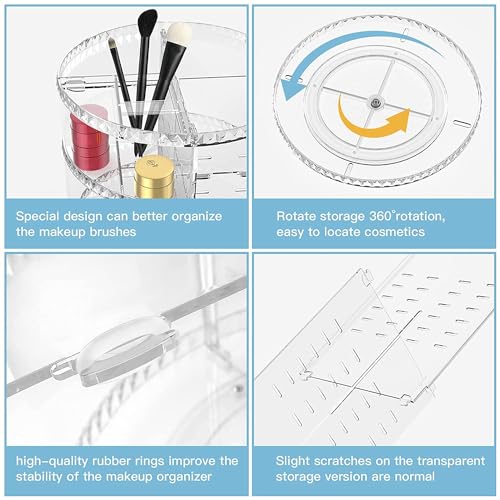 Special design can better organize the makeup brushes

Rotate storage 360°rotation, easy to locate cosmetics

high-quality rubber rings improve the stability of the makeup organizer

Slight scratches on the transparent storage version are normal