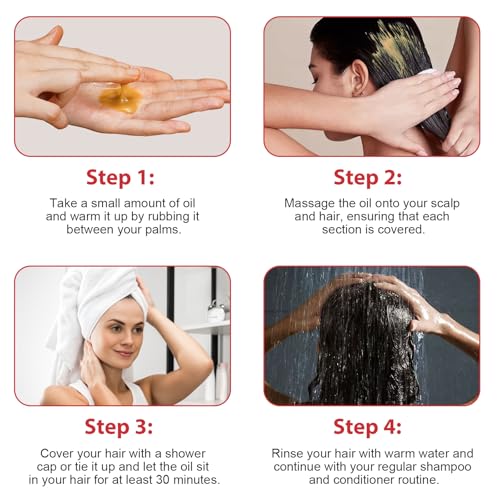 Step 1:

Take a small amount of oil and warm it up by rubbing it between your palms.

Step 2:

Massage the oil onto your scalp and hair, ensuring that each section is covered.

Step 3:

Cover your hair with a shower cap or tie it up and let the oil sit in your hair for at least 30 minutes.

Step 4:

Rinse your hair with warm water and continue with your regular shampoo and conditioner routine.