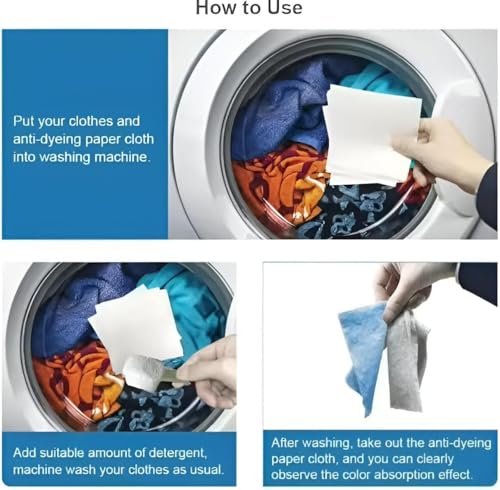 How to Use

Put your clothes and anti-dyeing paper cloth into washing machine.

Add suitable amount of detergent, machine wash your clothes as usual.

After washing, take out the anti-dyeing paper cloth, and you can clearly observe the color absorption effect.