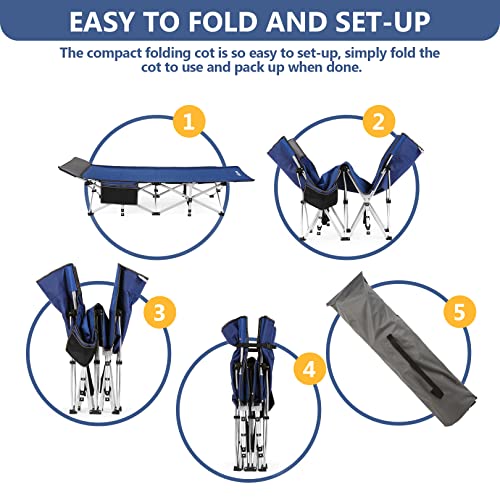 EASY TO FOLD AND SET-UP

The compact folding cot is so easy to set-up, simply fold the cot to use and pack up when done.

1

2

3

4

5