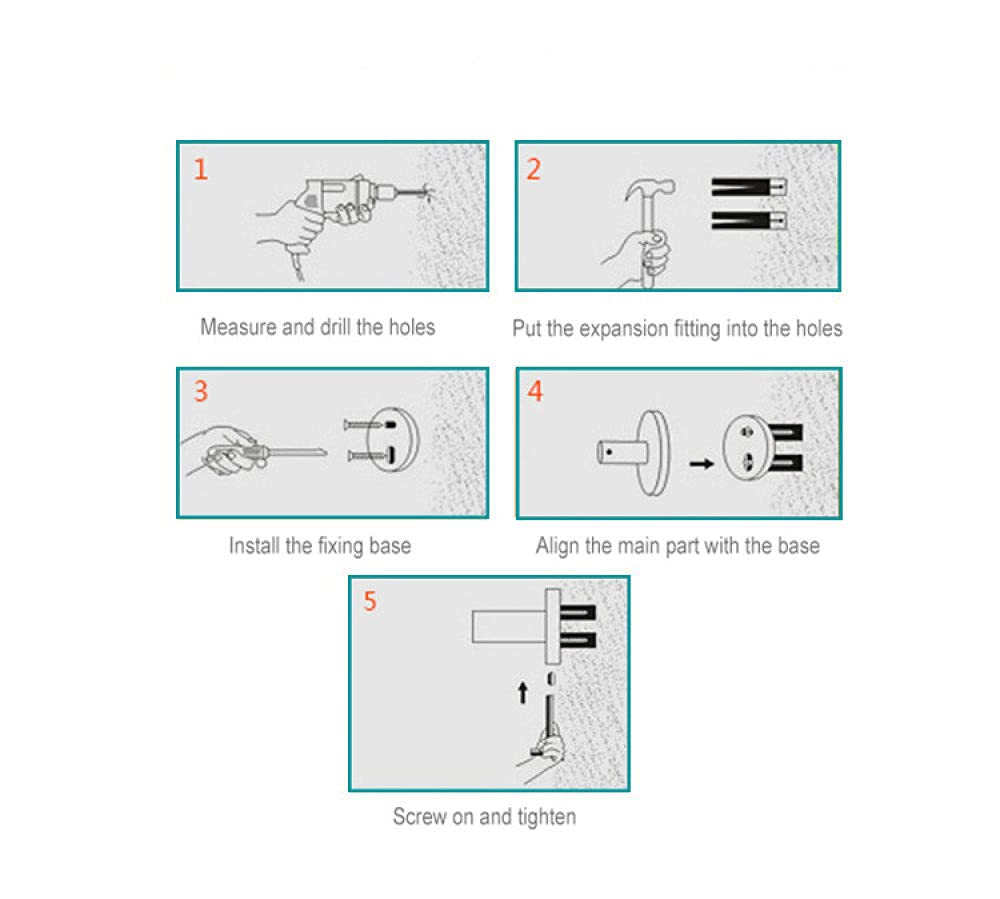 1

Measure and drill the holes

2

Put the expansion fitting into the holes

3

Install the fixing base

4

Align the main part with the base

5

Screw on and tighten