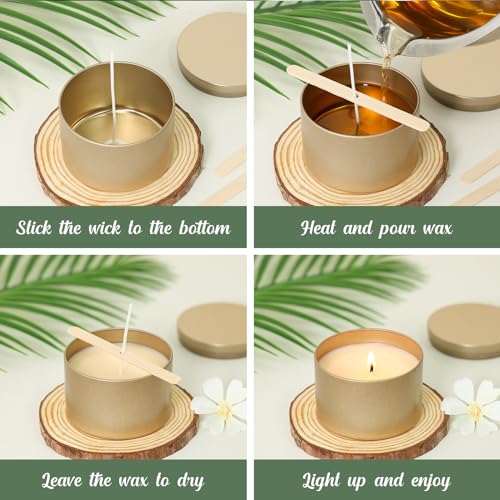 Stick the wick to the bottom

Heat and pour wax

Leave the wax to dry

Light up and enjoy