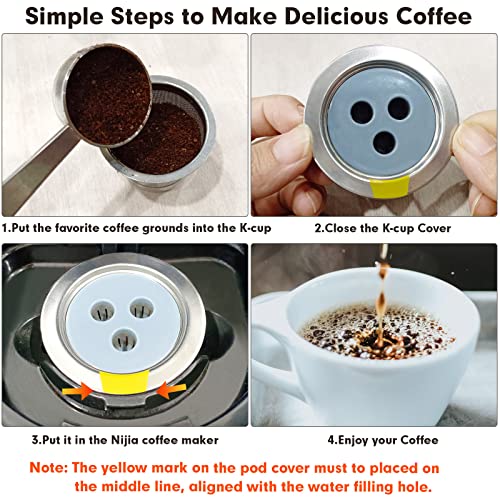 Simple Steps to Make Delicious Coffee

1.Put the favorite coffee grounds into the K-cup

2.Close the K-cup Cover

3.Put it in the Nijia coffee maker

4.Enjoy your Coffee

Note: The yellow mark on the pod cover must to placed on the middle line, aligned with the water filling hole.