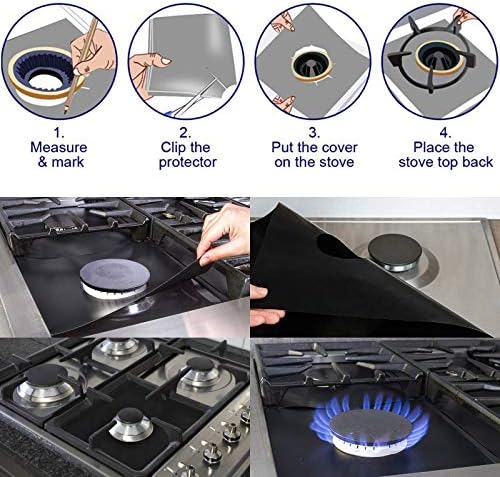 1.
Measure & mark

2.
Clip the protector

3.
Put the cover on the stove

4.
Place the stove top back