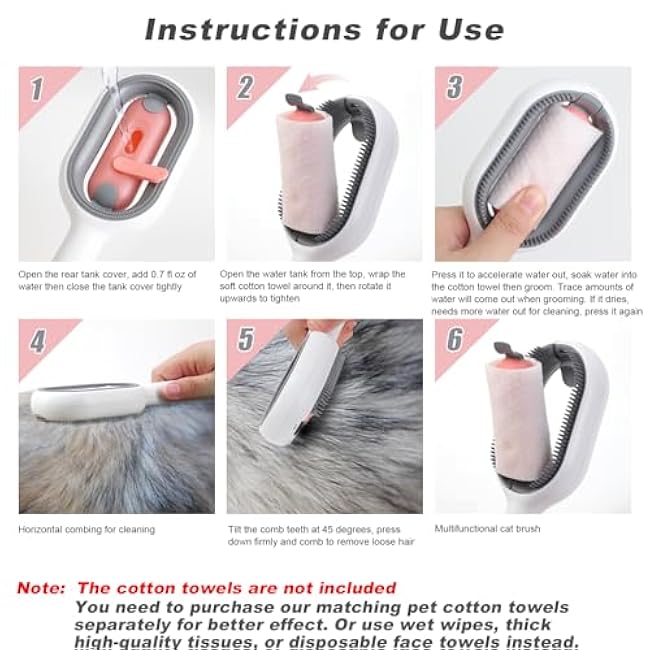 Instructions for Use

1

Open the rear tank cover, add 0.7 fl oz of water then close the tank cover tightly

2

Open the water tank from the top, wrap the soft cotton towel around it, then rotate it upwards to tighten

3

Press it to accelerate water out, soak water into the cotton towel then groom. Trace amounts of water will come out when grooming. If it dries, needs more water out for cleaning, press it again

4

Horizontal combing for cleaning

5

Tilt the comb teeth at 45 degrees, press down firmly and comb to remove loose hair

6

Multifunctional cat brush

Note: The cotton towels are not included
You need to purchase our matching pet cotton towels separately for better effect. Or use wet wipes, thick high-quality tissues, or disposable face towels instead.