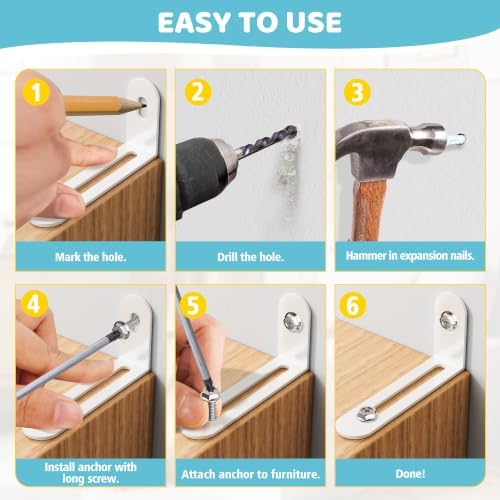 EASY TO USE

1

Mark the hole.

2

Drill the hole.

3

Hammer in expansion nails.

4

Install anchor with long screw.

5

Attach anchor to furniture.

6

Done!