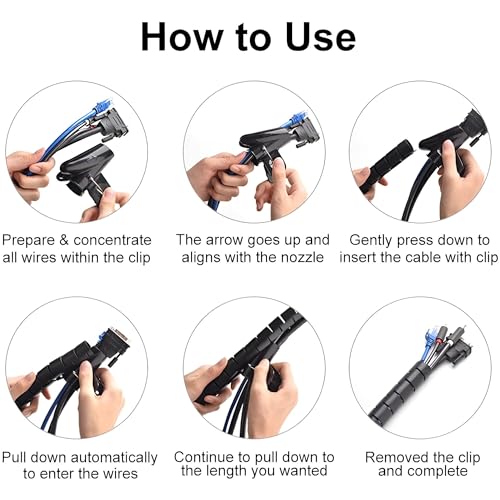 How to Use

Prepare & concentrate all wires within the clip

The arrow goes up and aligns with the nozzle

Gently press down to insert the cable with clip

Pull down automatically to enter the wires

Continue to pull down to the length you wanted

Removed the clip and complete