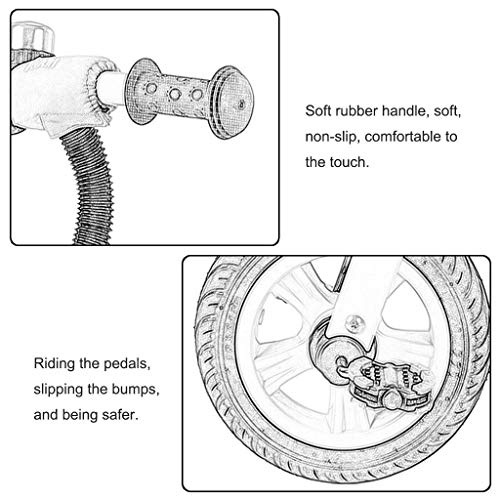 Soft rubber handle, soft, non-slip, comfortable to the touch.

Riding the pedals, slipping the bumps, and being safer.