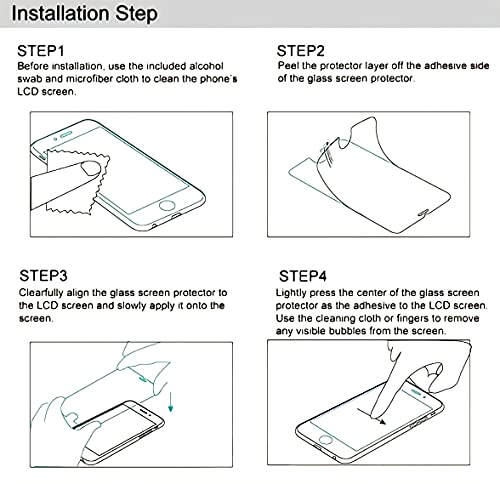 Installation Step

STEP1
Before installation, use the included alcohol swab and microfiber cloth to clean the phone's LCD screen.

STEP2
Peel the protector layer off the adhesive side of the glass screen protector.

STEP3
Clearfully align the glass screen protector to the LCD screen and slowly apply it onto the screen.

STEP4
Lightly press the center of the glass screen protector as the adhesive to the LCD screen. Use the cleaning cloth or fingers to remove any visible bubbles from the screen.