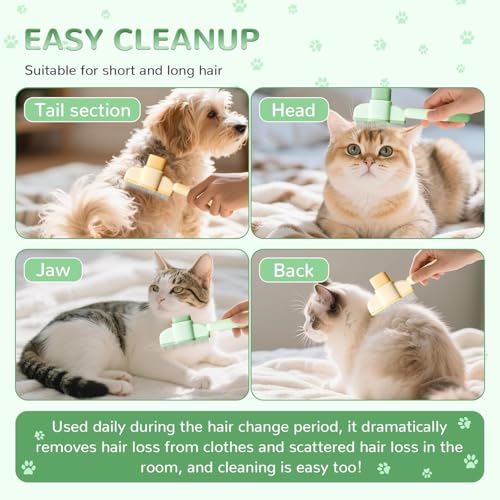 EASY CLEANUP

Suitable for short and long hair

Tail section

Head

Jaw

Back

Used daily during the hair change period, it dramatically removes hair loss from clothes and scattered hair loss in the room, and cleaning is easy too!