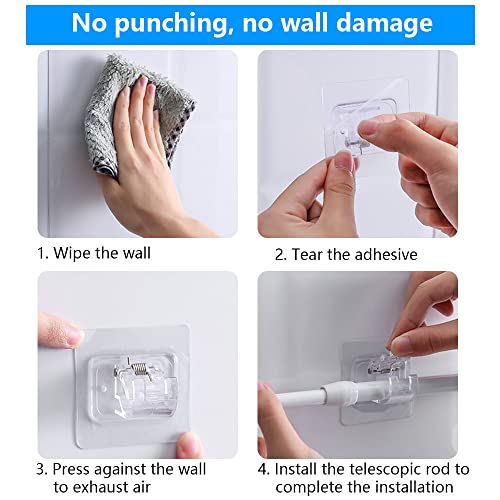 No punching, no wall damage

1. Wipe the wall

2. Tear the adhesive

3. Press against the wall to exhaust air

4. Install the telescopic rod to complete the installation