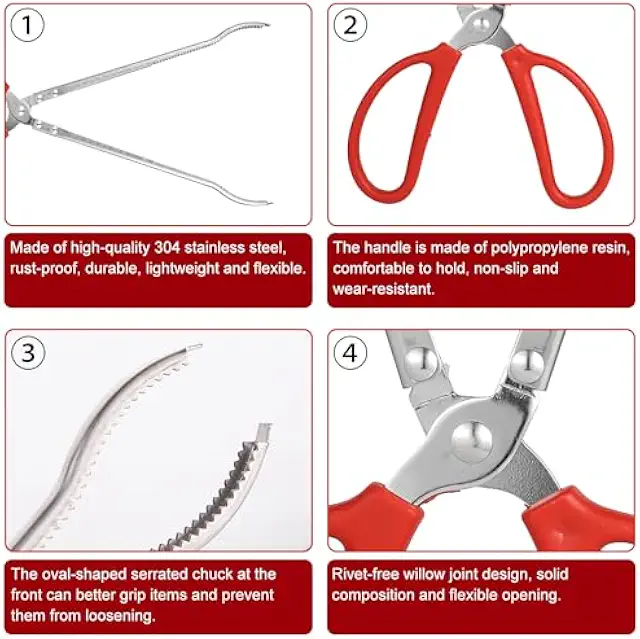 1

Made of high-quality 304 stainless steel, rust-proof, durable, lightweight and flexible.

2

The handle is made of polypropylene resin, comfortable to hold, non-slip and wear-resistant.

3

The oval-shaped serrated chuck at the front can better grip items and prevent them from loosening.

4

Rivet-free willow joint design, solid composition and flexible opening.