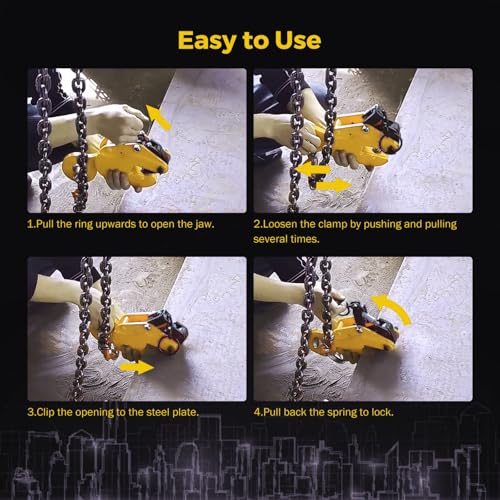 Easy to Use

1.Pull the ring upwards to open the jaw.

2.Loosen the clamp by pushing and pulling several times.

3.Clip the opening to the steel plate.

4.Pull back the spring to lock.