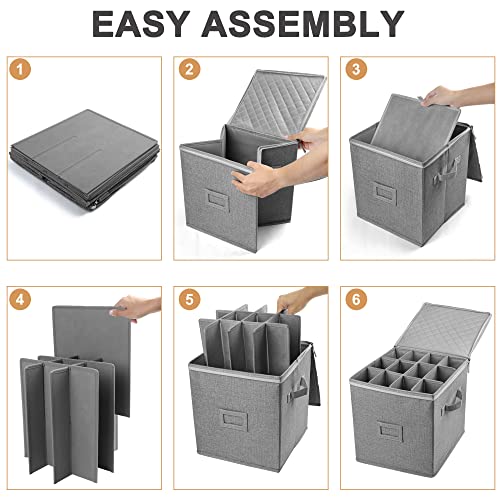 EASY ASSEMBLY

1

2

3

4

5

6