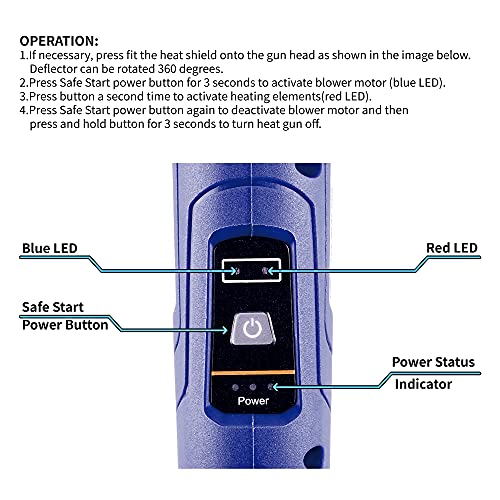 OPERATION:
1.If necessary, press fit the heat shield onto the gun head as shown in the image below. Deflector can be rotated 360 degrees.
2.Press Safe Start power button for 3 seconds to activate blower motor (blue LED).
3.Press button a second time to activate heating elements(red LED).
4.Press Safe Start power button again to deactivate blower motor and then press and hold button for 3 seconds to turn heat gun off.

Blue LED

Red LED

Safe Start
Power Button

Power Status
Indicator

Power