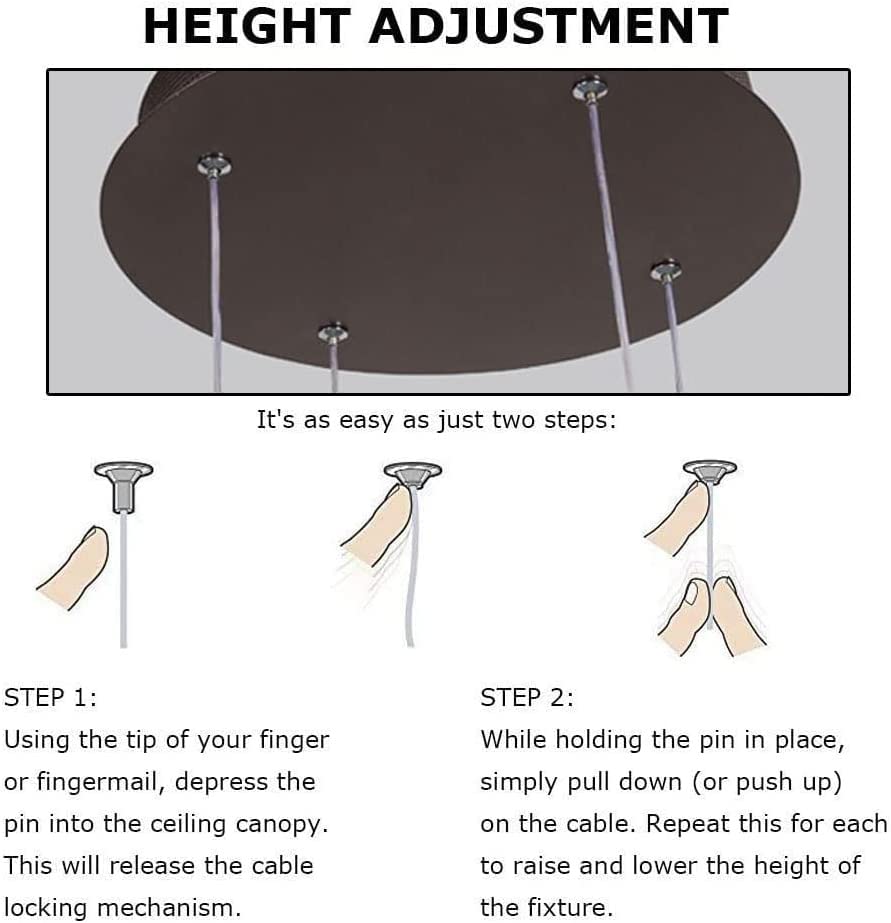 HEIGHT ADJUSTMENT

It's as easy as just two steps:

STEP 1:
Using the tip of your finger or fingermail, depress the pin into the ceiling canopy. This will release the cable locking mechanism.

STEP 2:
While holding the pin in place, simply pull down (or push up) on the cable. Repeat this for each to raise and lower the height of the fixture.