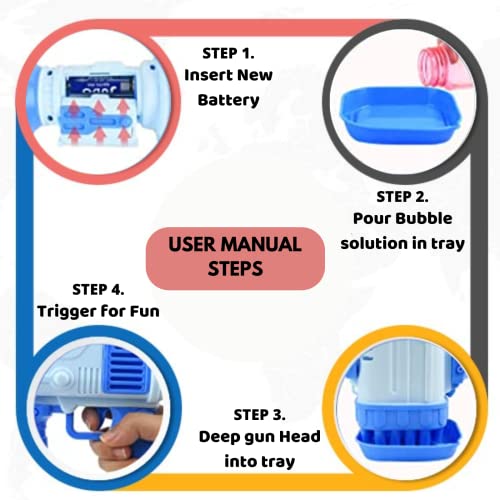 STEP 1.
Insert New Battery

STEP 2.
Pour Bubble solution in tray

USER MANUAL STEPS

STEP 4.
Trigger for Fun

STEP 3.
Deep gun Head into tray