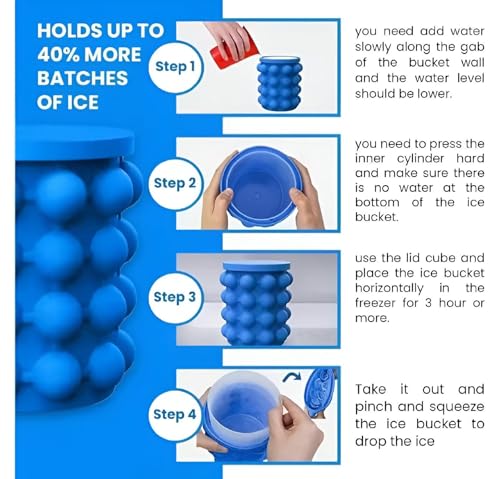 HOLDS UP TO 40% MORE BATCHES OF ICE

Step 1

you need add water slowly along the gab of the bucket wall and the water level should be lower.

Step 2

you need to press the inner cylinder hard and make sure there is no water at the bottom of the ice bucket.

Step 3

use the lid cube and place the ice bucket horizontally in the freezer for 3 hour or more.

Step 4

Take it out and pinch and squeeze the ice bucket to drop the ice