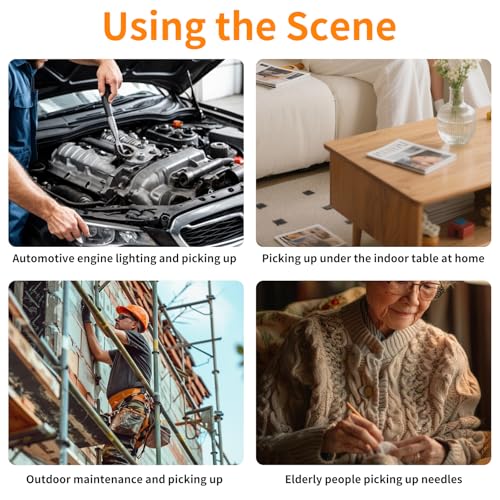 Using the Scene

Automotive engine lighting and picking up

Picking up under the indoor table at home

Outdoor maintenance and picking up

Elderly people picking up needles