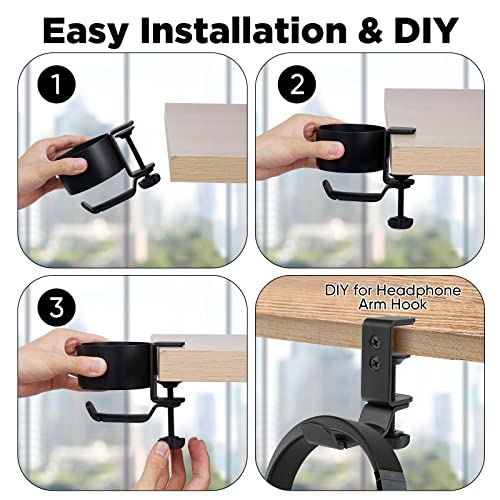 Easy Installation & DIY

1

2

3

DIY for Headphone Arm Hook