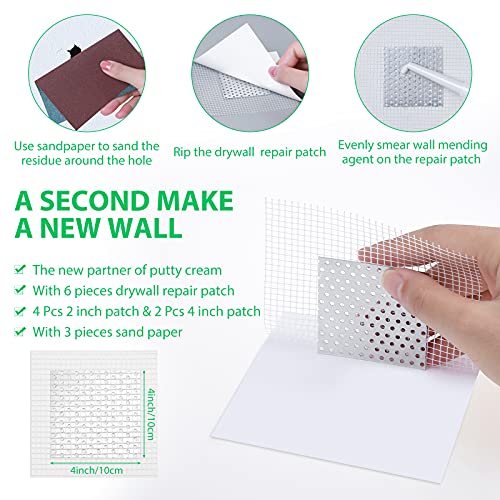 Use sandpaper to sand the residue around the hole

Rip the drywall repair patch

Evenly smear wall mending agent on the repair patch

A SECOND MAKE A NEW WALL

The new partner of putty cream

With 6 pieces drywall repair patch

4 Pcs 2 inch patch & 2 Pcs 4 inch patch

With 3 pieces sand paper

4inch/10cm

4inch/10cm