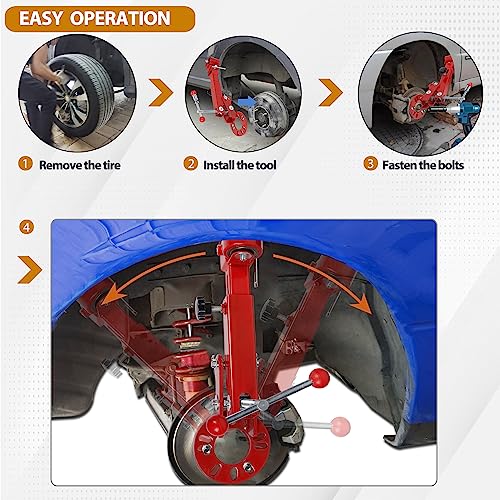 EASY OPERATION

1 Remove the tire

2 Install the tool

3 Fasten the bolts

4