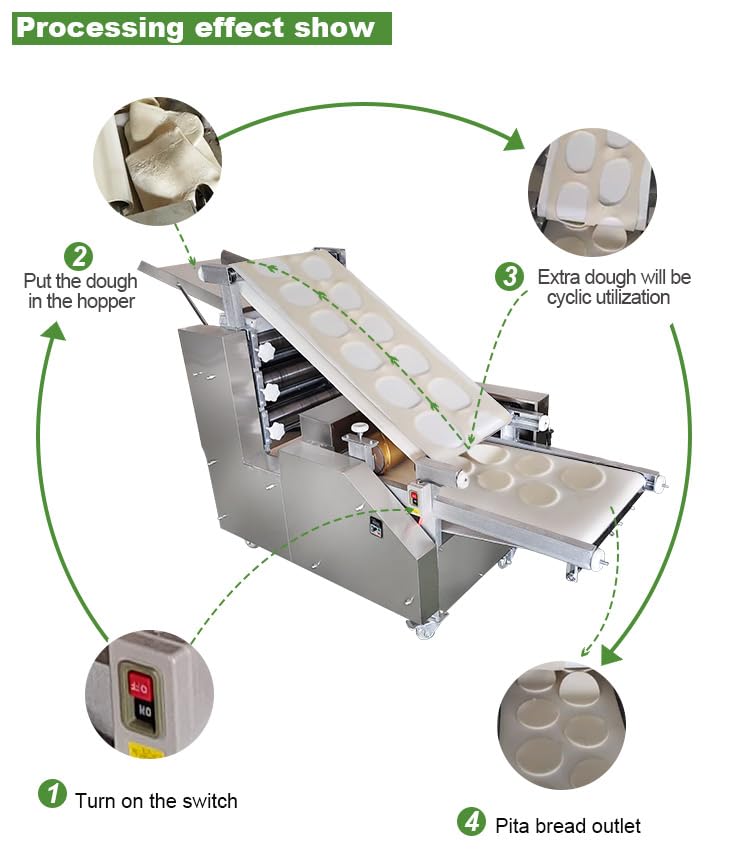 Processing effect show

2 Put the dough in the hopper

3 Extra dough will be cyclic utilization

1 Turn on the switch

4 Pita bread outlet