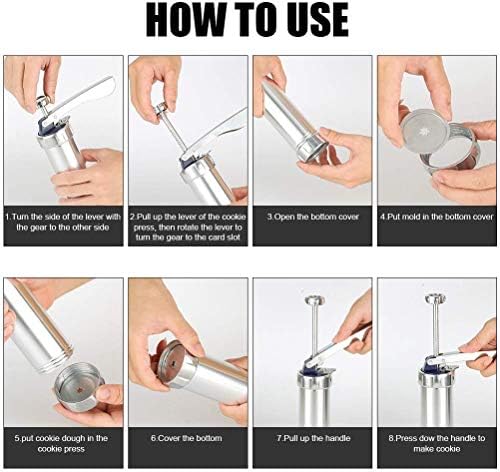 HOW TO USE

1.Turn the side of the lever with the gear to the other side

2.Pull up the lever of the cookie press, then rotate the lever to turn the gear to the card slot

3.Open the bottom cover

4.Put mold in the bottom cover

5.put cookie dough in the cookie press

6.Cover the bottom

7.Pull up the handle

8.Press dow the handle to make cookie